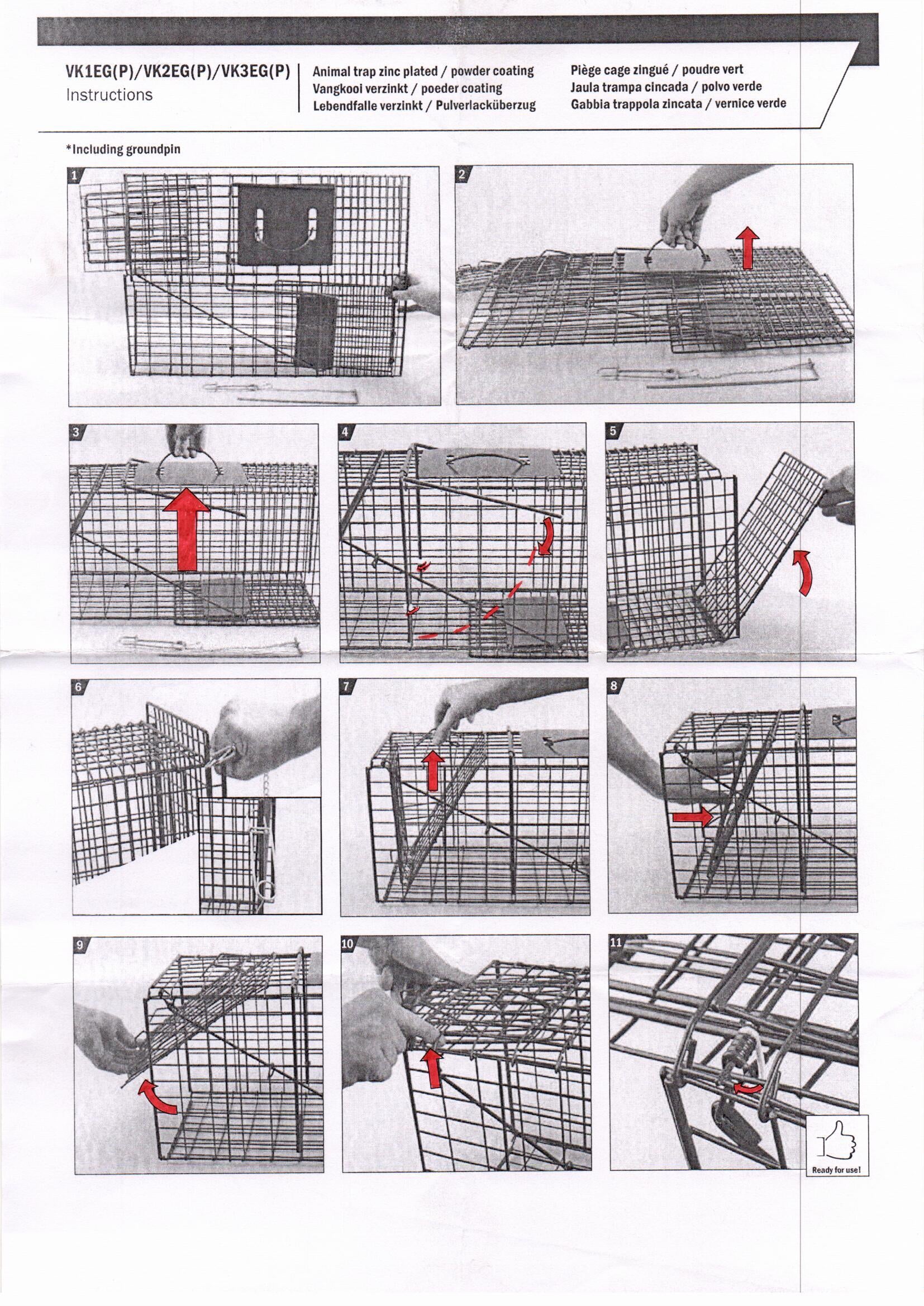 VK1EG(P)/VK2EG(P)/VK3EG(P)
Instructions

Animal trap zinc plated / powder coating
Vangkooi verzinkt / poeder coating
Lebendfalle verzinkt / Pulverlacküberzug

Piège cage zingué / poudre vert
Jaula trampa cincada / polvo verde
Gabbia trappola zincata / vernice verde

*Including groundpin

1

2

3

4

5

6

7

8

9

10

11

Ready for use!